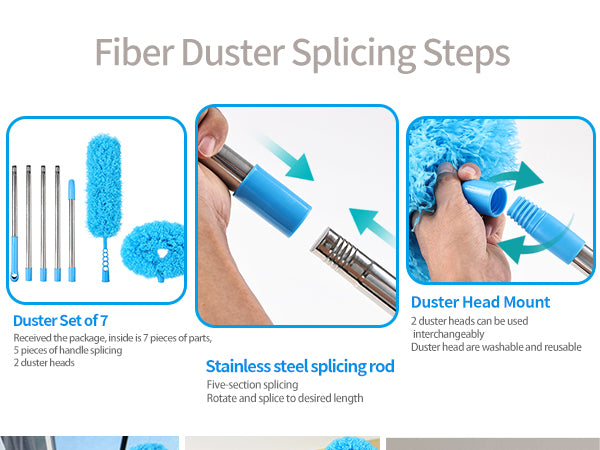 Fiber Duster Splicing Steps

Duster Set of 7
Received the package, inside is 7 pieces of parts, 5 pieces of handle splicing
2 duster heads

Stainless steel splicing rod
Five-section splicing
Rotate and splice to desired length

Duster Head Mount
2 duster heads can be used interchangeably
Duster head are washable and reusable